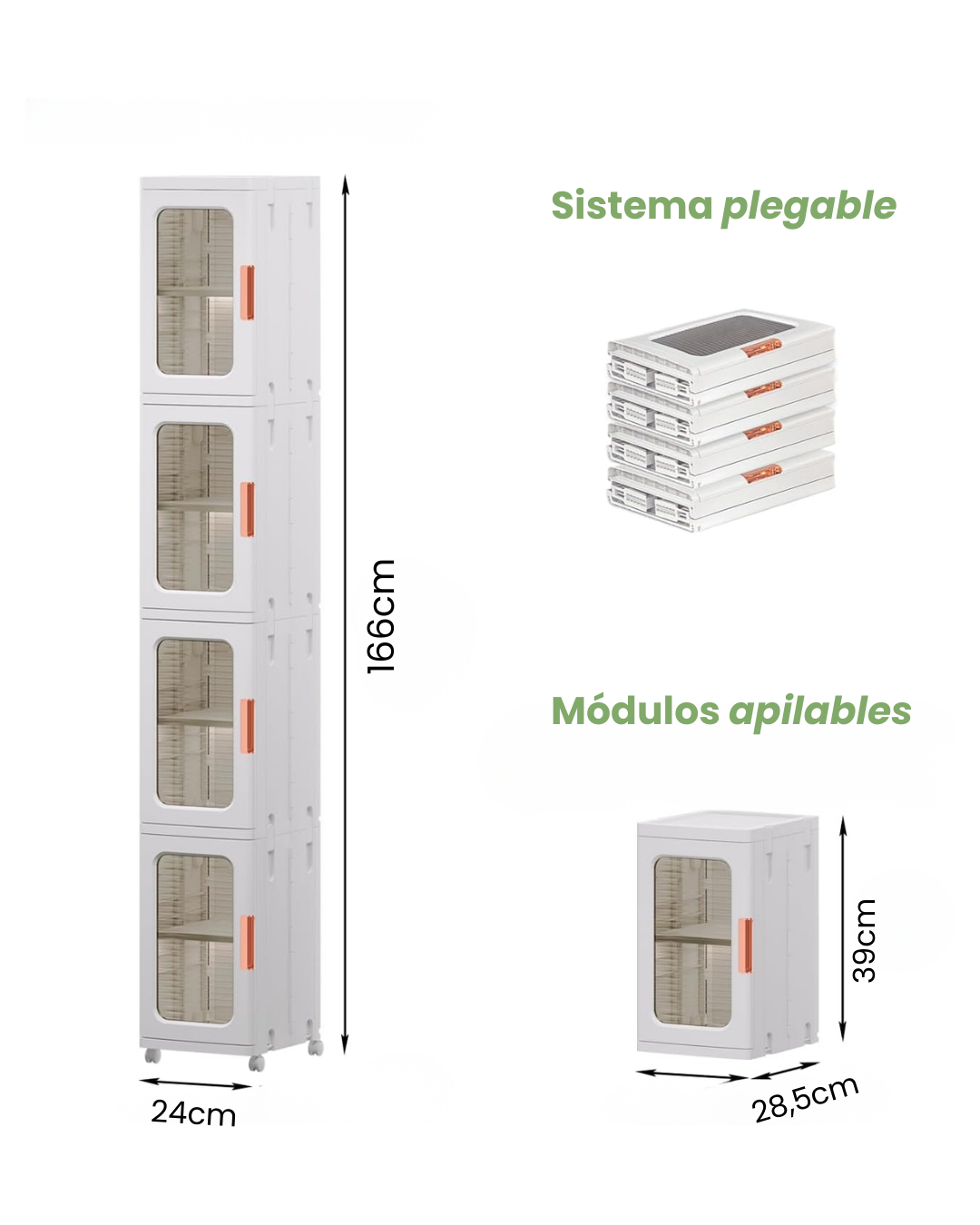 166cm

24cm

Sistema plegable

Módulos apilables

39cm

28,5cm